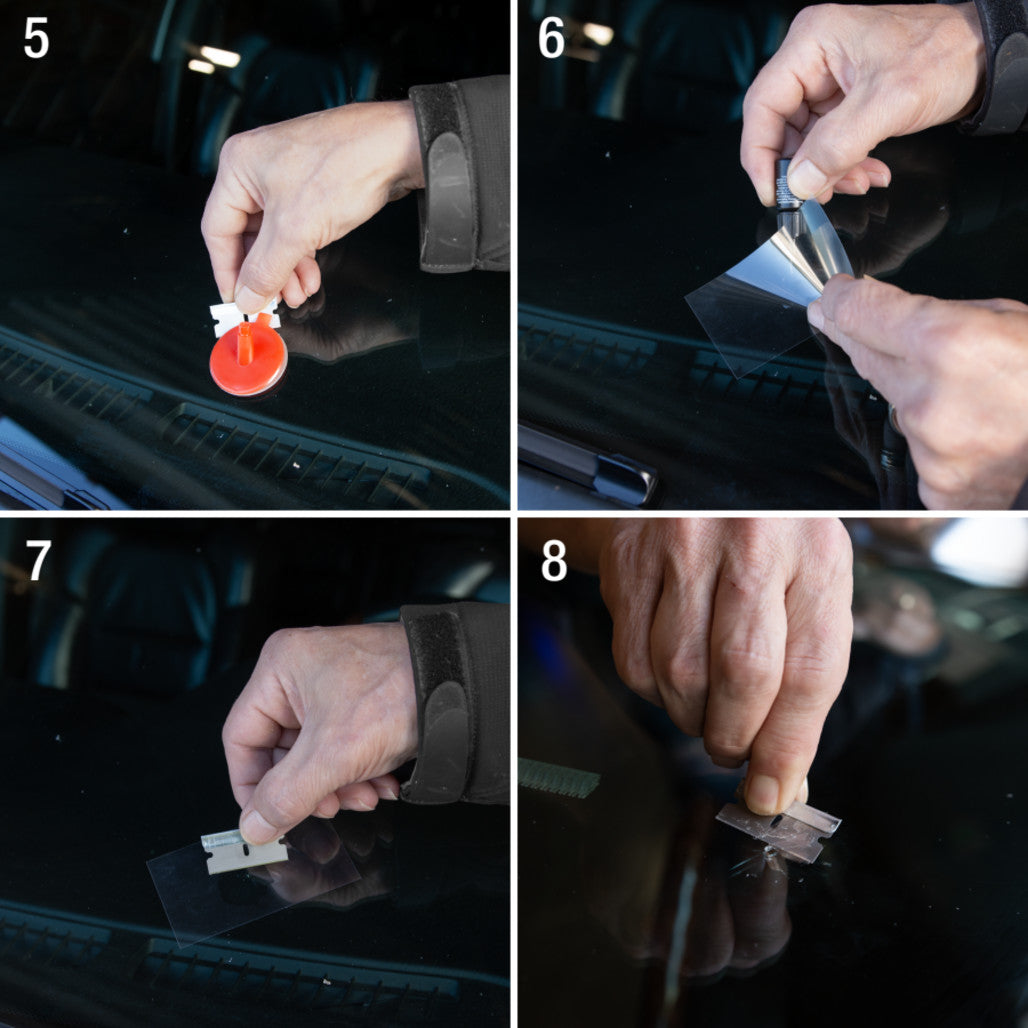 5

6

7

8