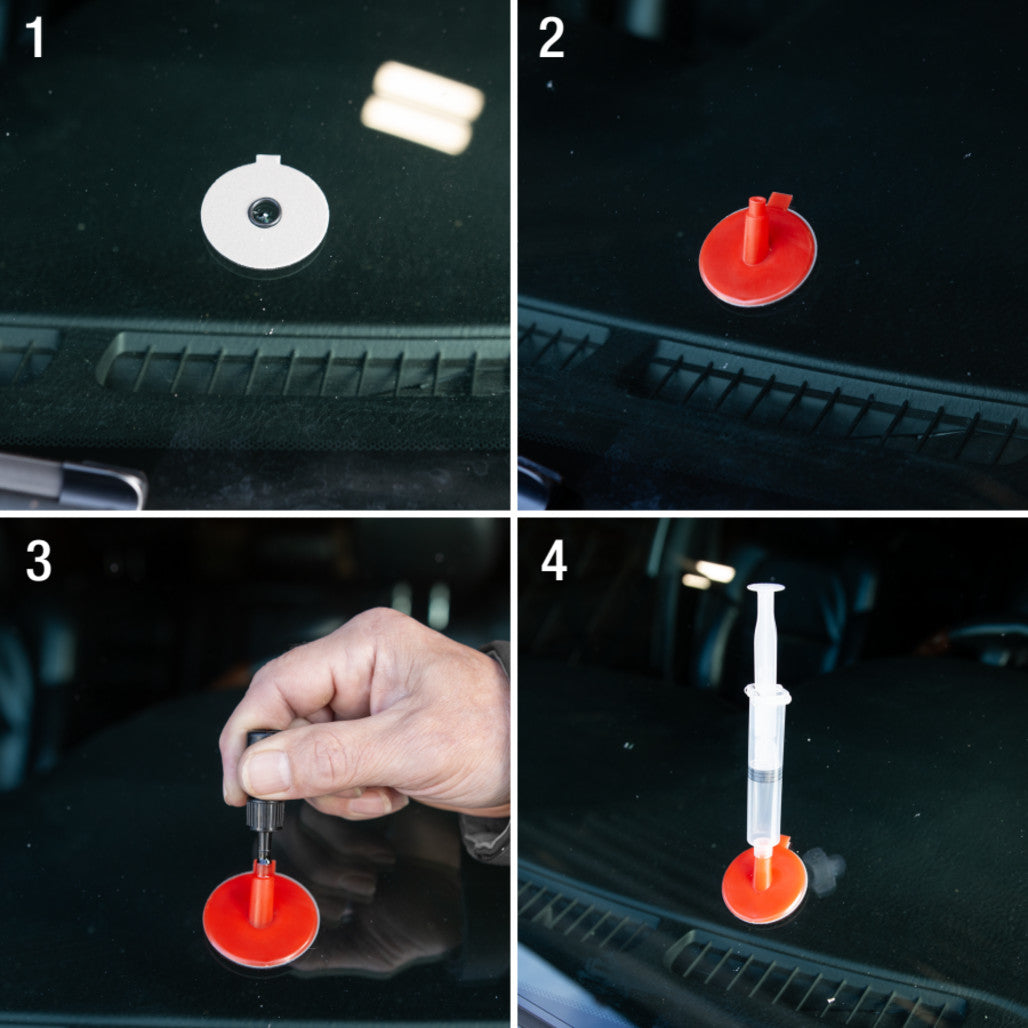 1

2

3

4